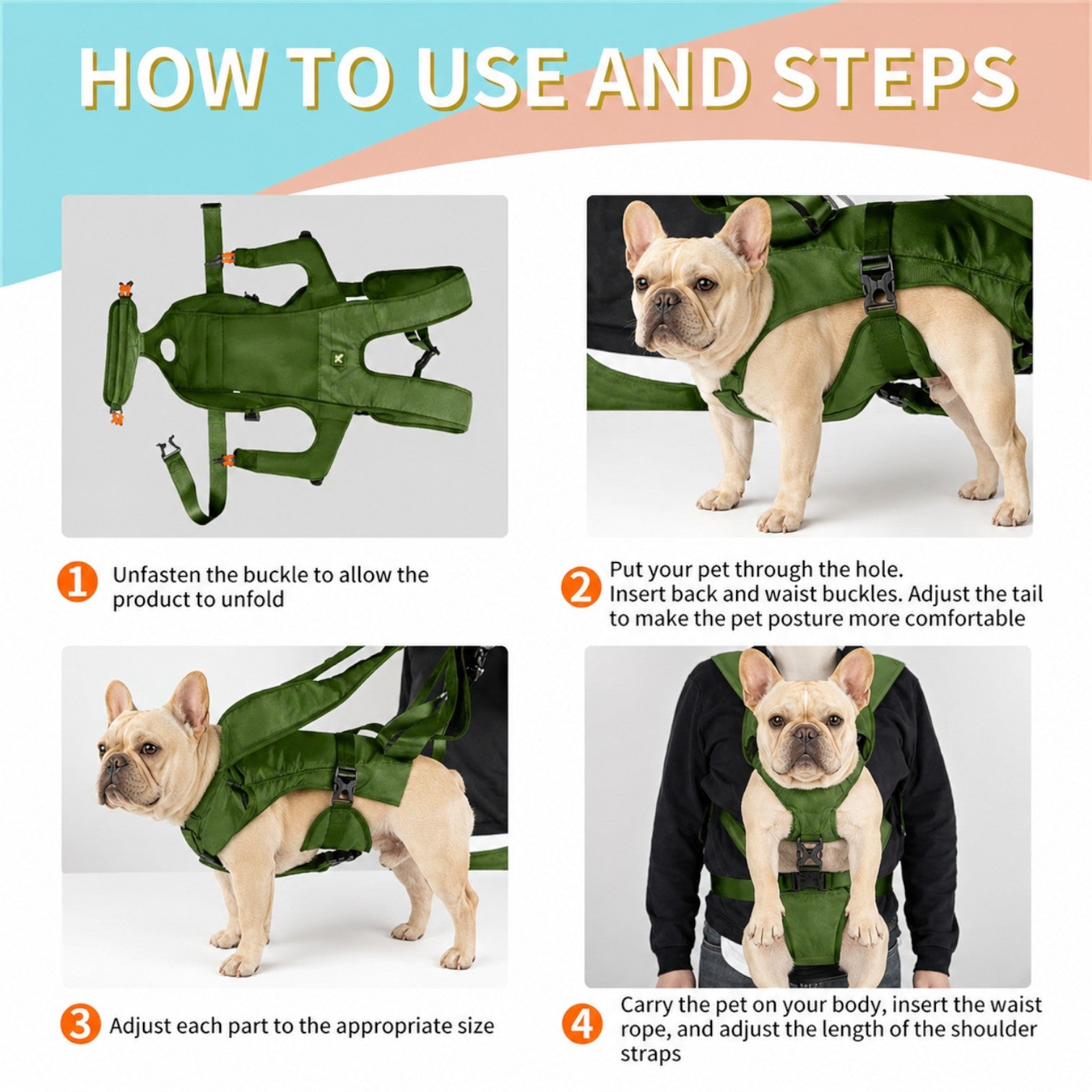 HOW TO USE AND STEPS

1 Unfasten the buckle to allow the product to unfold

2 Put your pet through the hole. Insert back and waist buckles. Adjust the tail to make the pet posture more comfortable

3 Adjust each part to the appropriate size

4 Carry the pet on your body, insert the waist rope, and adjust the length of the shoulder straps